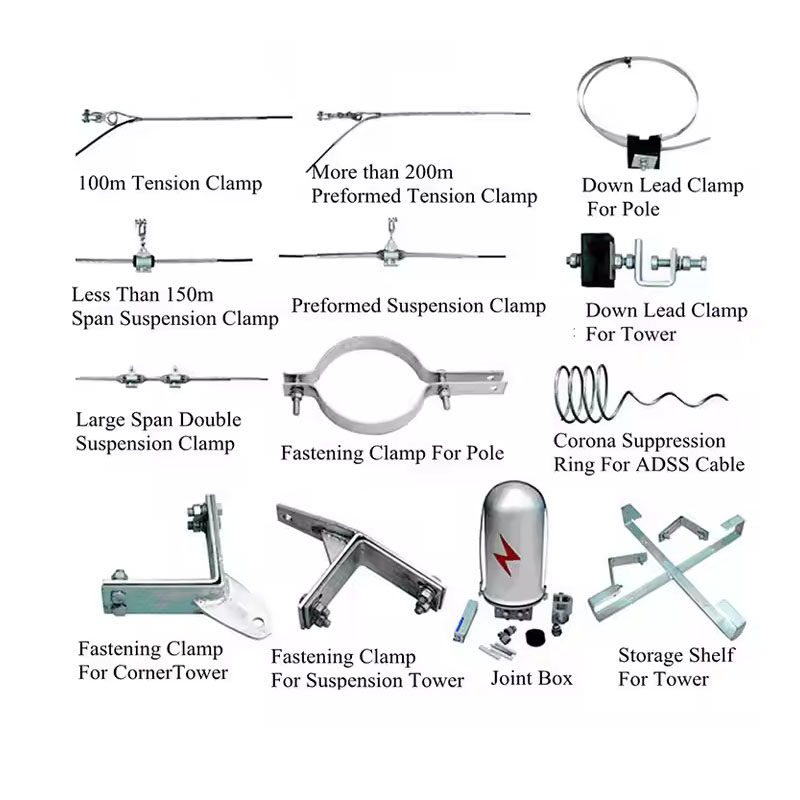 100m Tension Clamp

More than 200m
Preformed Tension Clamp

Down Lead Clamp
For Pole

Less Than 150m
Span Suspension Clamp

Preformed Suspension Clamp

Down Lead Clamp
For Tower

Large Span Double
Suspension Clamp

Fastening Clamp For Pole

Corona Suppression
Ring For ADSS Cable

Fastening Clamp
For CornerTower

Fastening Clamp
For Suspension Tower

Joint Box

Storage Shelf
For Tower